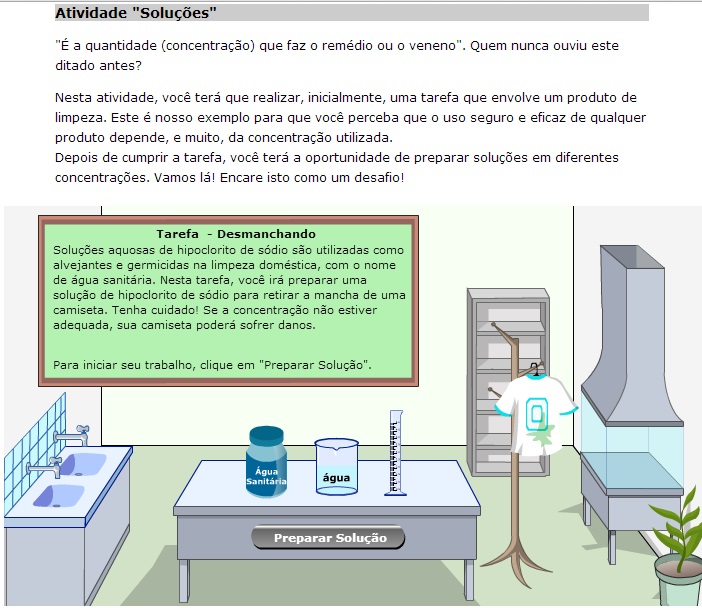 Atividade "Soluções"

"É a quantidade (concentração) que faz o remédio ou o veneno". Quem nunca ouviu este ditado antes?

Nesta atividade, você terá que realizar, inicialmente, uma tarefa que envolve um produto de limpeza. Este é nosso exemplo para que você perceba que o uso seguro e eficaz de qualquer produto depende, e muito, da concentração utilizada.
Depois de cumprir a tarefa, você terá a oportunidade de preparar soluções em diferentes concentrações. Vamos lá! Encare isto como um desafio!

Tarefa - Desmanchando

Soluções aquosas de hipoclorito de sódio são utilizadas como alvejantes e germicidas na limpeza doméstica, com o nome de água sanitária. Nesta tarefa, você irá preparar uma solução de hipoclorito de sódio para retirar a mancha de uma camiseta. Tenha cuidado! Se a concentração não estiver adequada, sua camiseta poderá sofrer danos.

Para iniciar seu trabalho, clique em "Preparar Solução".

Água Sanitária

água

Preparar Solução